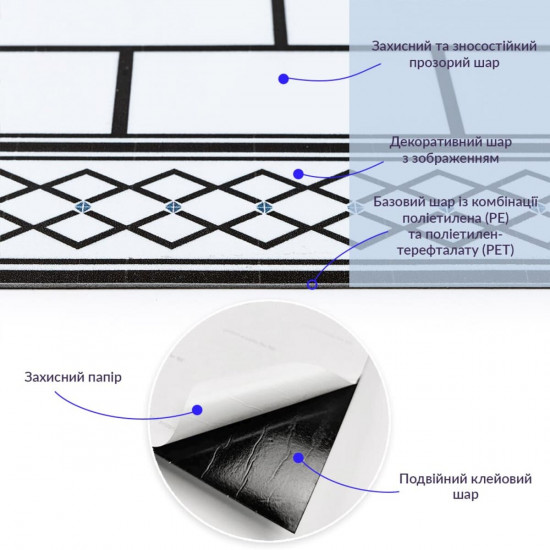 Захисний та зносостійкий прозорий шар

Декоративний шар з зображенням

Базовий шар із комбінації поліетилена (PE) та поліетилен-терефталату (PET)

Захисний папір

Подвійний клейовий шар