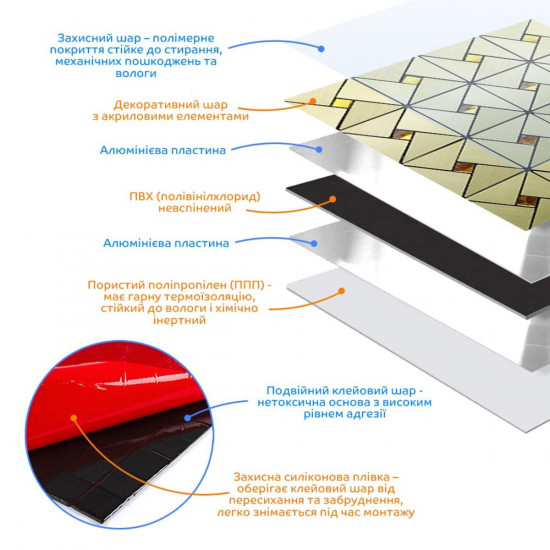 Захисний шар – полімерне покриття стійке до стирання, механічних пошкоджень та вологи

Декоративний шар з акриловими елементами

Алюмінієва пластина

ПВХ (полівінілхлорид) невспінений

Алюмінієва пластина

Пористий поліпропілен (ППП) - має гарну термоізоляцію, стійкий до вологи і хімічно інертний

Подвійний клейовий шар - нетоксична основа з високим рівнем адгезії

Захисна силіконова плівка – оберігає клейовий шар від пересихання та забруднення, легко знімається під час монтажу