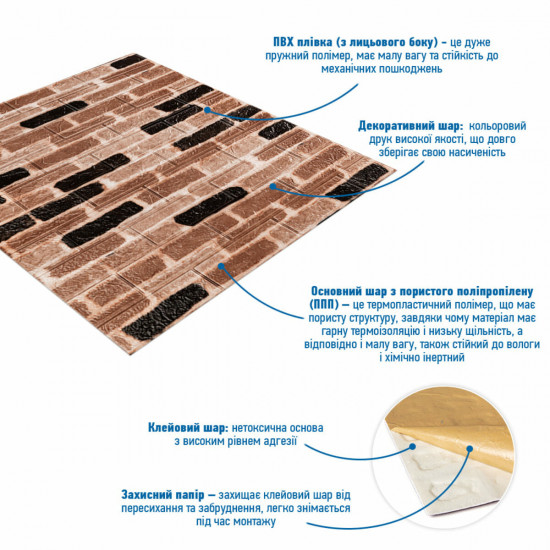 ПВХ плівка (з лицьового боку) – це дуже пружний полімер, має малу вагу та стійкість до механічних пошкоджень

Декоративний шар: кольоровий друк високої якості, що довго зберігає свою насиченість

Основний шар з пористого поліпропілену (ППП) — це термопластичний полімер, що має пористу структуру, завдяки чому матеріал має гарну термоізоляцію і низьку щільність, а відповідно і малу вагу, також стійкий до вологи і хімічно інертний

Клейовий шар: нетоксична основа з високим рівнем адгезії

Захисний папір — захищає клейовий шар від пересихання та забруднення, легко знімається під час монтажу